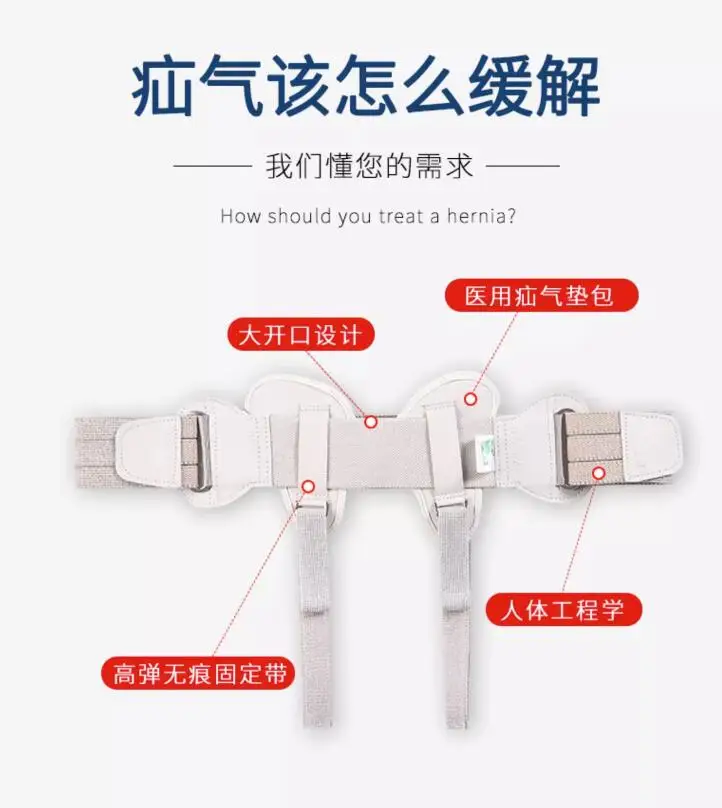 疝气该怎么缓解

我们懂您的需求

How should you treat a hernia?

医用疝气垫包

大开口设计

人体工程学

高弹无痕固定带