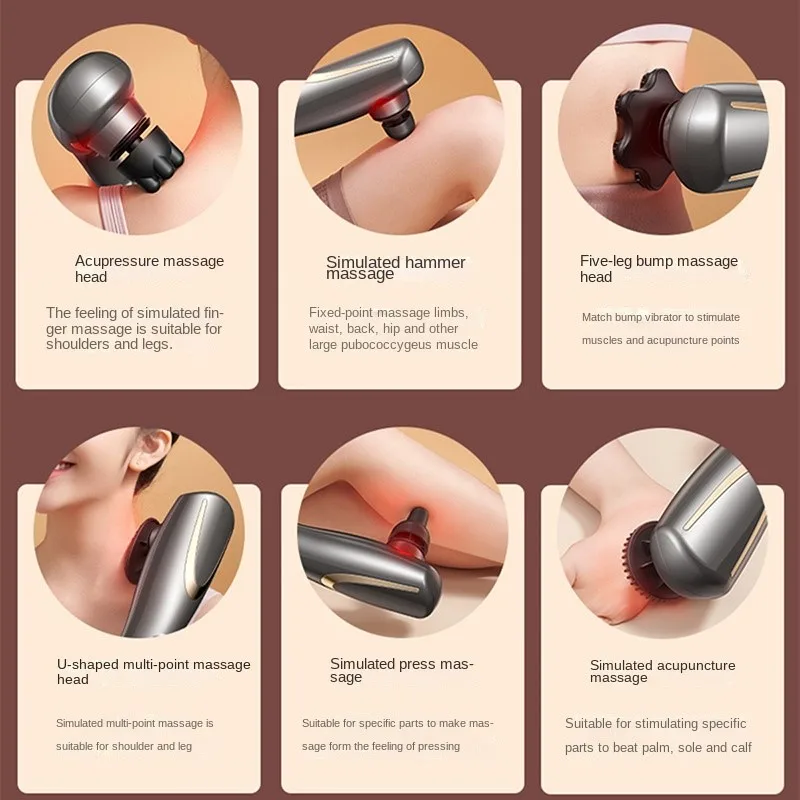 Acupressure massage head

The feeling of simulated finger massage is suitable for shoulders and legs.

Simulated hammer massage

Fixed-point massage limbs, waist, back, hip and other large pubococcygeus muscle

Five-leg bump massage head

Match bump vibrator to stimulate muscles and acupuncture points

U-shaped multi-point massage head

Simulated multi-point massage is suitable for shoulder and leg

Simulated press massage

Suitable for specific parts to make massage form the feeling of pressing

Simulated acupuncture massage

Suitable for stimulating specific parts to beat palm, sole and calf